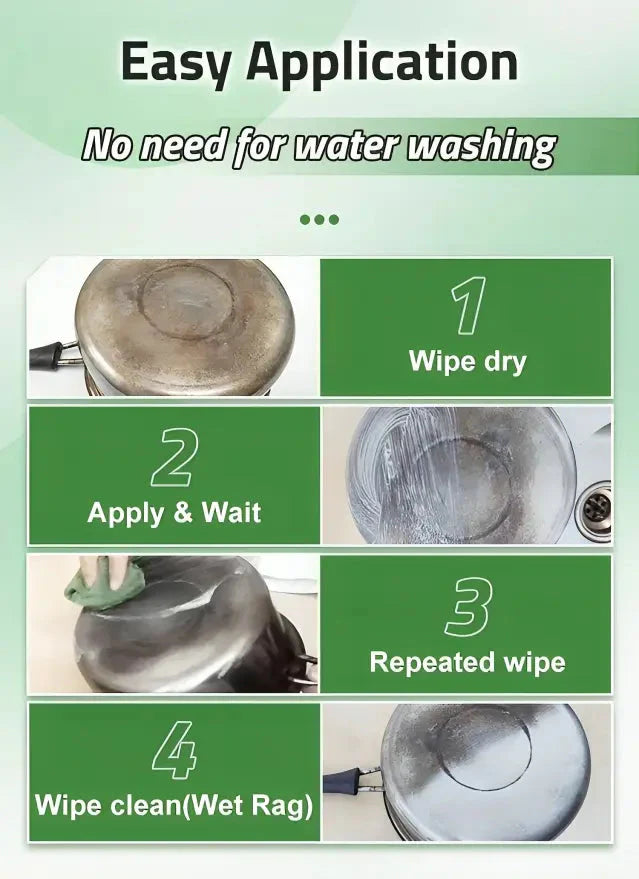 Easy Application

No need for water washing

1
Wipe dry

2
Apply & Wait

3
Repeated wipe

4
Wipe clean(Wet Rag)